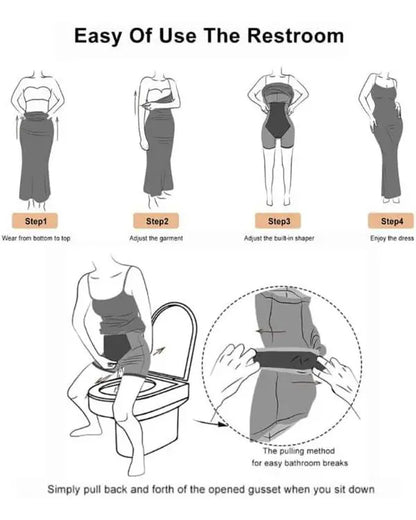 Easy Of Use The Restroom

Step1
Wear from bottom to top

Step2
Adjust the garment

Step3
Adjust the built-in shaper

Step4
Enjoy the dress

The pulling method
for easy bathroom breaks

Simply pull back and forth of the opened gusset when you sit down